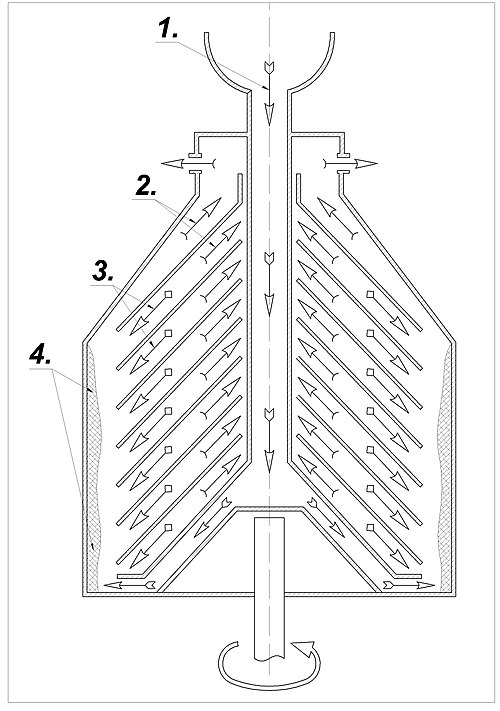 1.
2.
3.
4.