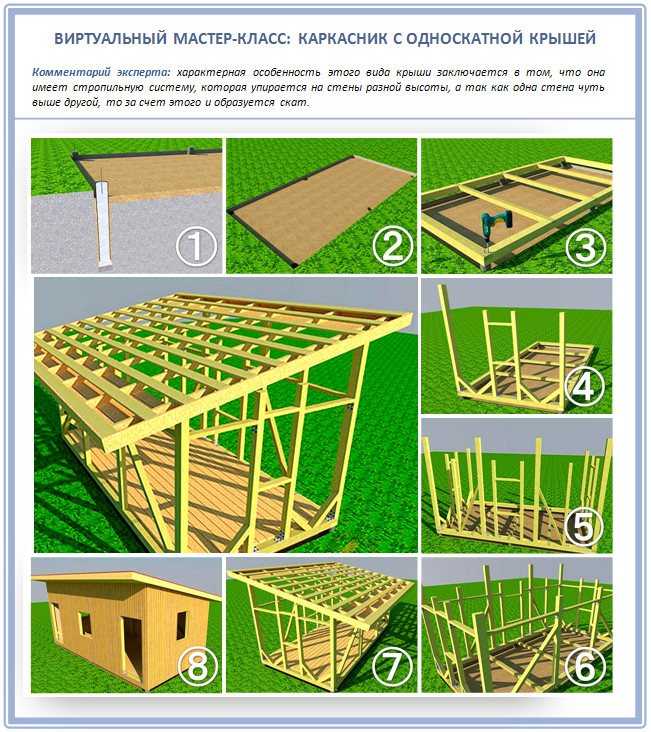 ВИРТУАЛЬНЫЙ МАСТЕР-КЛАСС: КАРКАСНИК С ОДНОСКАТНОЙ КРЫШЕЙ

Комментарий эксперта: характерная особенность этого вида крыши заключается в том, что она имеет стропильную систему, которая упирается на стены разной высоты, а так как одна стена чуть выше другой, то за счет этого и образуется скат.

①

②

③

④

⑤

⑧

⑦

⑥